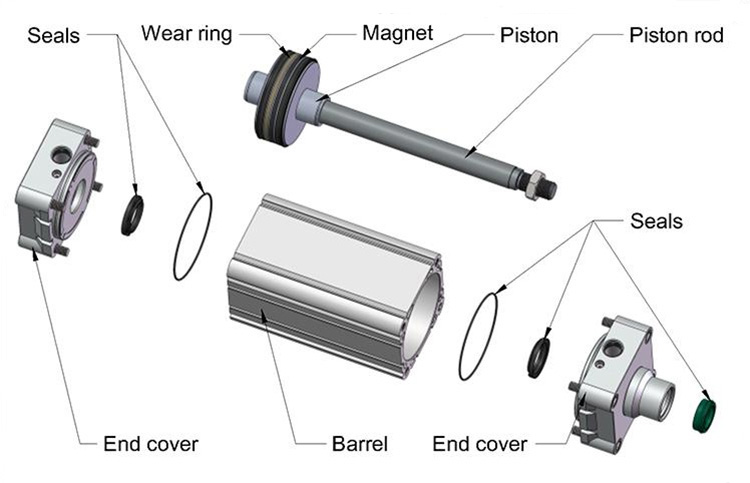 Seals
Wear ring
Magnet
Piston
Piston rod
Seals
End cover
Barrel
End cover